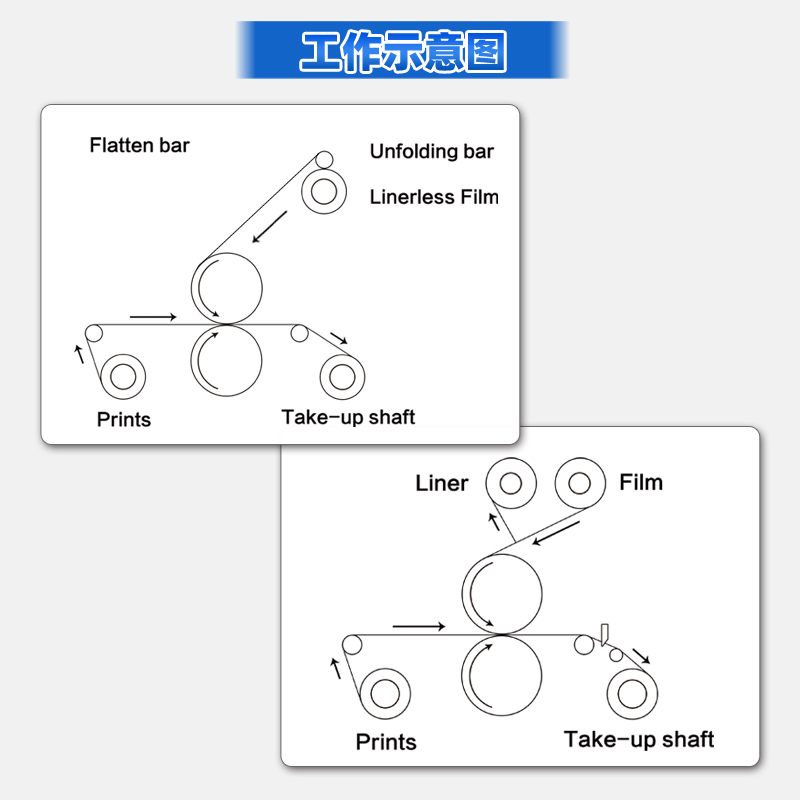 工作示意图

Flatten bar

Unfolding bar

Linerless Film

Prints

Take-up shaft

Liner

Film

Prints

Take-up shaft